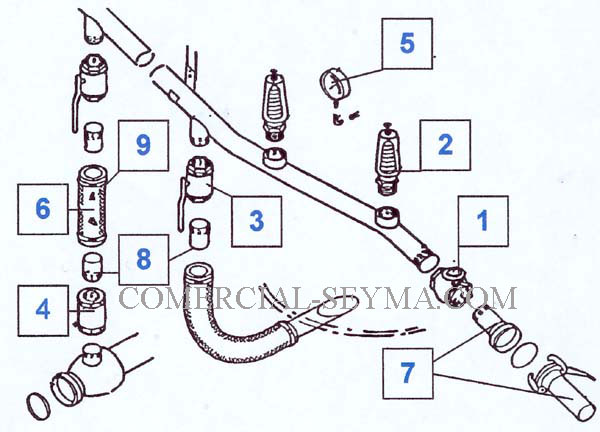 5

9

2

6

3

1

8

4

COMERCIAL-SEYMA.COM

7